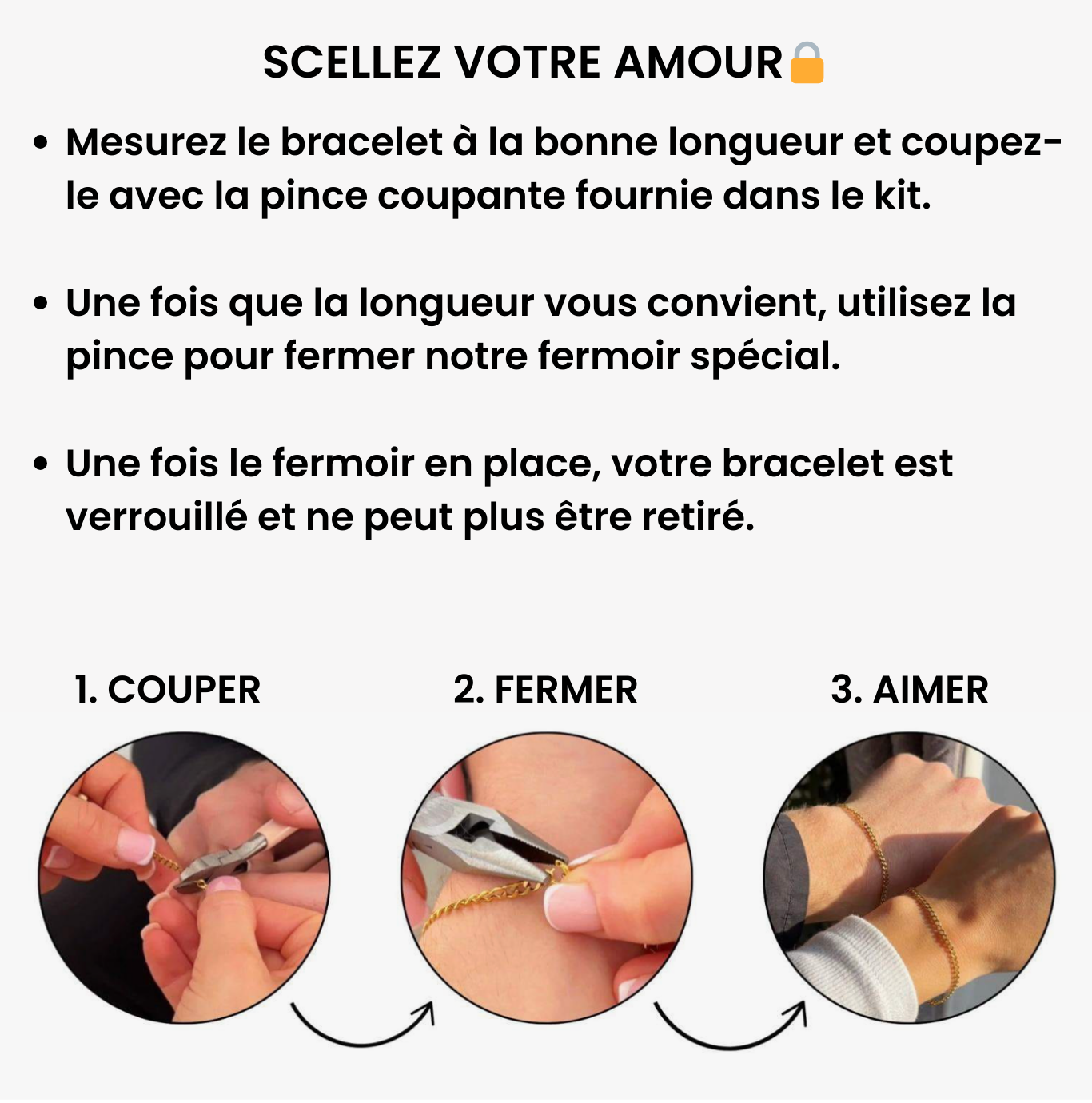 SCELLEZ VOTRE AMOUR🔒

• Mesurez le bracelet à la bonne longueur et coupez-le avec la pince coupante fournie dans le kit.

• Une fois que la longueur vous convient, utilisez la pince pour fermer notre fermoir spécial.

• Une fois le fermoir en place, votre bracelet est verrouillé et ne peut plus être retiré.

1. COUPER

2. FERMER

3. AIMER