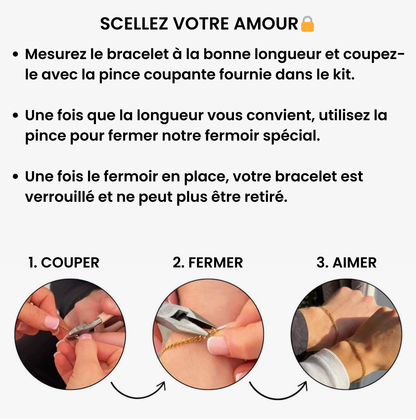 SCELLEZ VOTRE AMOUR🔒

• Mesurez le bracelet à la bonne longueur et coupez-le avec la pince coupante fournie dans le kit.

• Une fois que la longueur vous convient, utilisez la pince pour fermer notre fermoir spécial.

• Une fois le fermoir en place, votre bracelet est verrouillé et ne peut plus être retiré.

1. COUPER

2. FERMER

3. AIMER